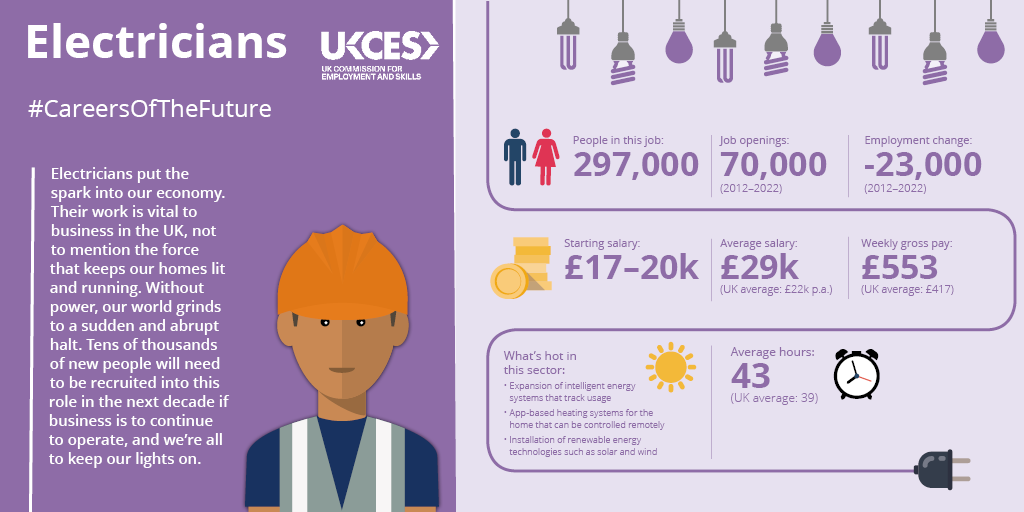 Electricians

UKCES
UK COMMISSION FOR EMPLOYMENT AND SKILLS

#CareersOfTheFuture

Electricians put the spark into our economy. Their work is vital to business in the UK, not to mention the force that keeps our homes lit and running. Without power, our world grinds to a sudden and abrupt halt. Tens of thousands of new people will need to be recruited into this role in the next decade if business is to continue to operate, and we're all to keep our lights on.

People in this job:
297,000

Job openings:
70,000
(2012–2022)

Employment change:
-23,000
(2012–2022)

Starting salary:
£17–20k

Average salary:
£29k
(UK average: £22k p.a.)

Weekly gross pay:
£553
(UK average: £417)

What's hot in this sector:
• Expansion of intelligent energy systems that track usage
• App-based heating systems for the home that can be controlled remotely
• Installation of renewable energy technologies such as solar and wind

Average hours:
43
(UK average: 39)