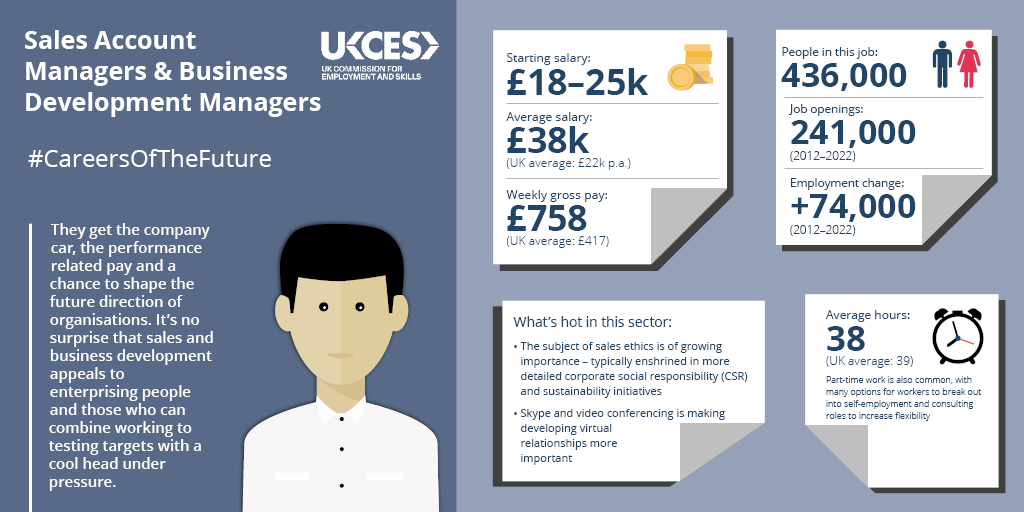 Sales Account Managers & Business Development Managers

UKCES
UK COMMISSION FOR EMPLOYMENT AND SKILLS

#CareersOfTheFuture

They get the company car, the performance related pay and a chance to shape the future direction of organisations. It's no surprise that sales and business development appeals to enterprising people and those who can combine working to testing targets with a cool head under pressure.

Starting salary:
£18–25k

Average salary:
£38k
(UK average: £22k p.a.)

Weekly gross pay:
£758
(UK average: £417)

People in this job:
436,000

Job openings:
241,000
(2012–2022)

Employment change:
+74,000
(2012–2022)

What's hot in this sector:
• The subject of sales ethics is of growing importance – typically enshrined in more detailed corporate social responsibility (CSR) and sustainability initiatives
• Skype and video conferencing is making developing virtual relationships more important

Average hours:
38
(UK average: 39)
Part-time work is also common, with many options for workers to break out into self-employment and consulting roles to increase flexibility